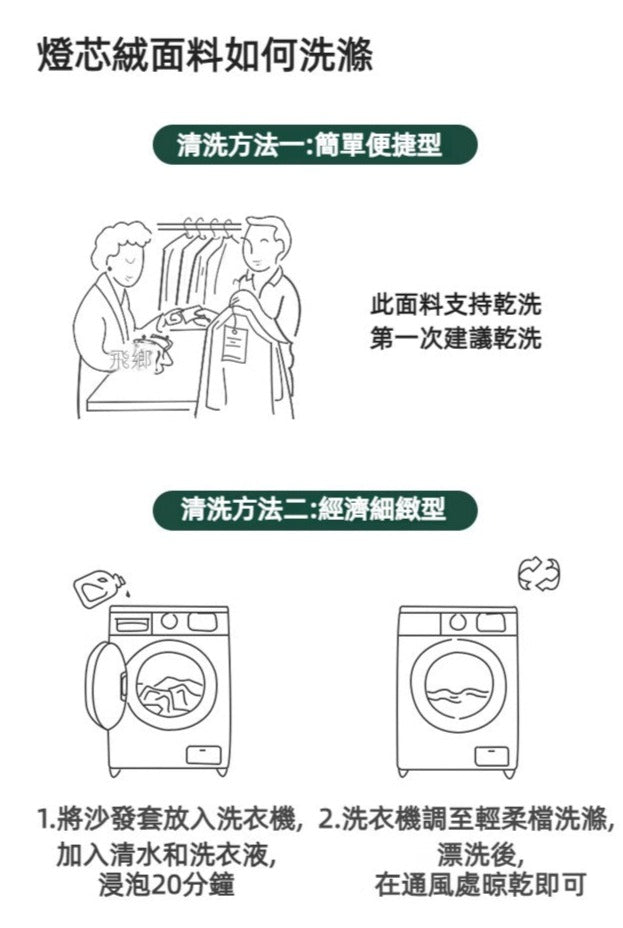 燈芯絨面料如何洗滌

清洗方法一:簡單便捷型

飛鄉

此面料支持乾洗
第一次建議乾洗

清洗方法二:經濟細緻型

1.將沙發套放入洗衣機,
加入清水和洗衣液,
浸泡20分鐘

2.洗衣機調至輕柔檔洗滌,
漂洗後,
在通風處晾乾即可