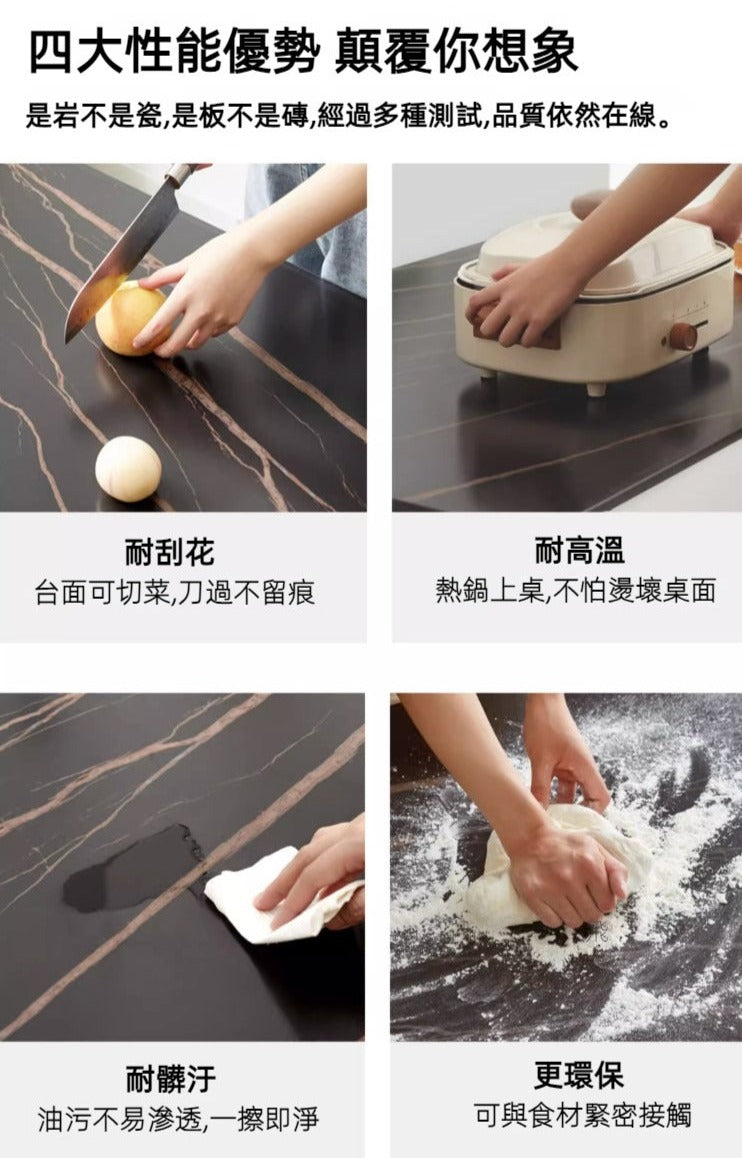 四大性能優勢 顛覆你想象

是岩不是瓷,是板不是磚,經過多種測試,品質依然在線。

耐刮花
台面可切菜,刀過不留痕

耐高溫
熱鍋上桌,不怕燙壞桌面

耐髒汙
油污不易滲透,一擦即淨

更環保
可與食材緊密接觸