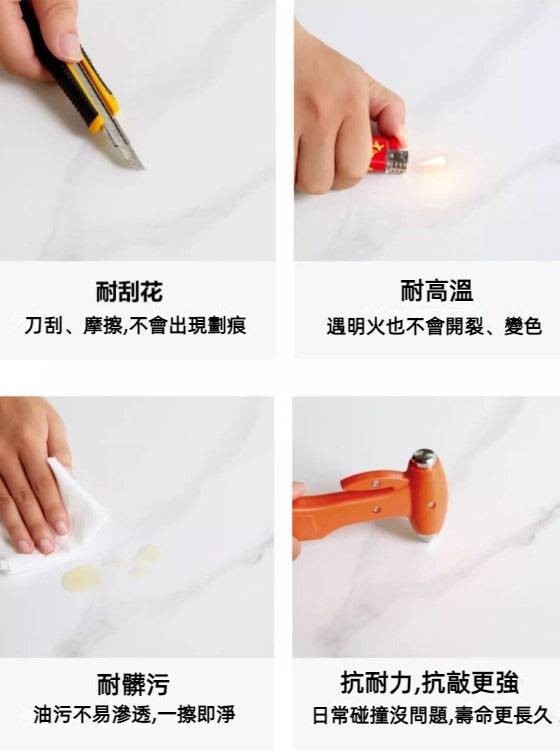 耐刮花
刀刮、摩擦,不會出現劃痕

耐高溫
遇明火也不會開裂、變色

耐髒污
油污不易滲透,一擦即淨

抗耐力,抗敲更強
日常碰撞沒問題,壽命更長久