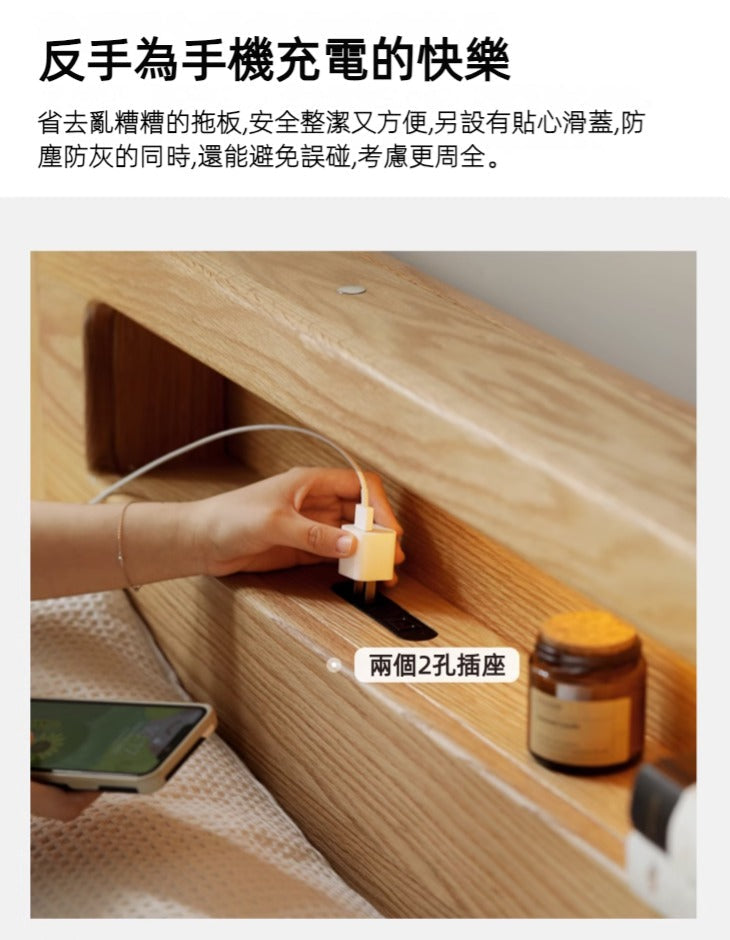 反手為手機充電的快樂

省去亂糟糟的拖板,安全整潔又方便,另設有貼心滑蓋,防塵防灰的同時,還能避免誤碰,考慮更周全。

兩個2孔插座