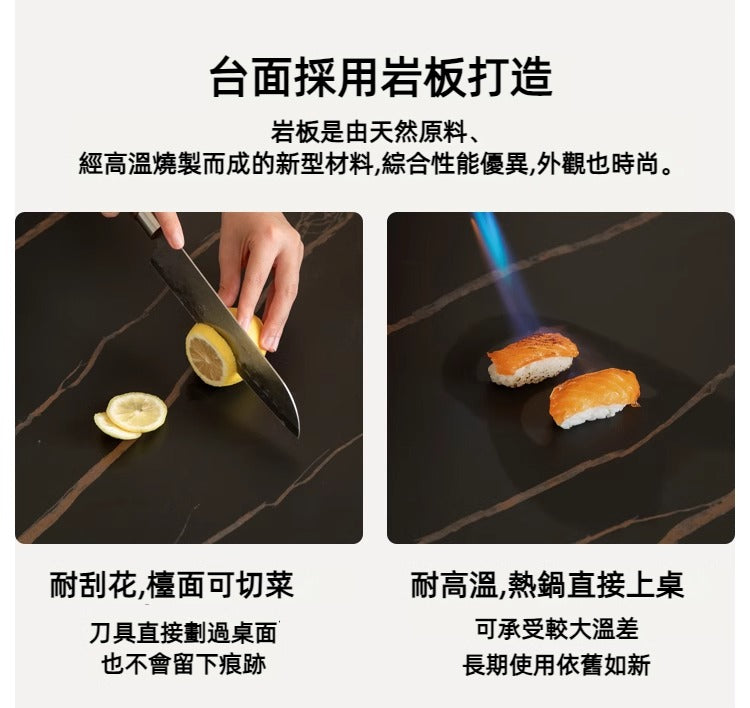 台面採用岩板打造

岩板是由天然原料、
經高溫燒製而成的新型材料,綜合性能優異,外觀也時尚。

耐刮花,檯面可切菜

刀具直接劃過桌面
也不會留下痕跡

耐高溫,熱鍋直接上桌

可承受較大溫差
長期使用依舊如新