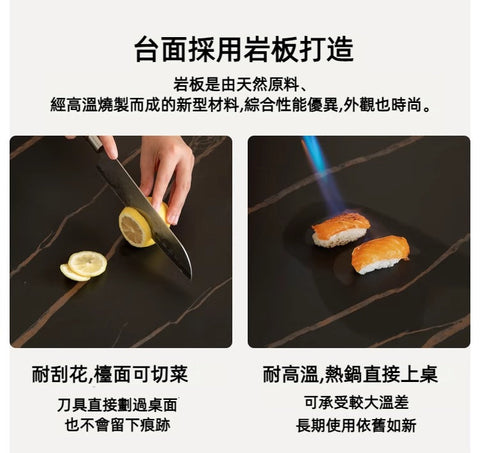 台面採用岩板打造

岩板是由天然原料、
經高溫燒製而成的新型材料,綜合性能優異,外觀也時尚。

耐刮花,檯面可切菜

刀具直接劃過桌面
也不會留下痕跡

耐高溫,熱鍋直接上桌

可承受較大溫差
長期使用依舊如新