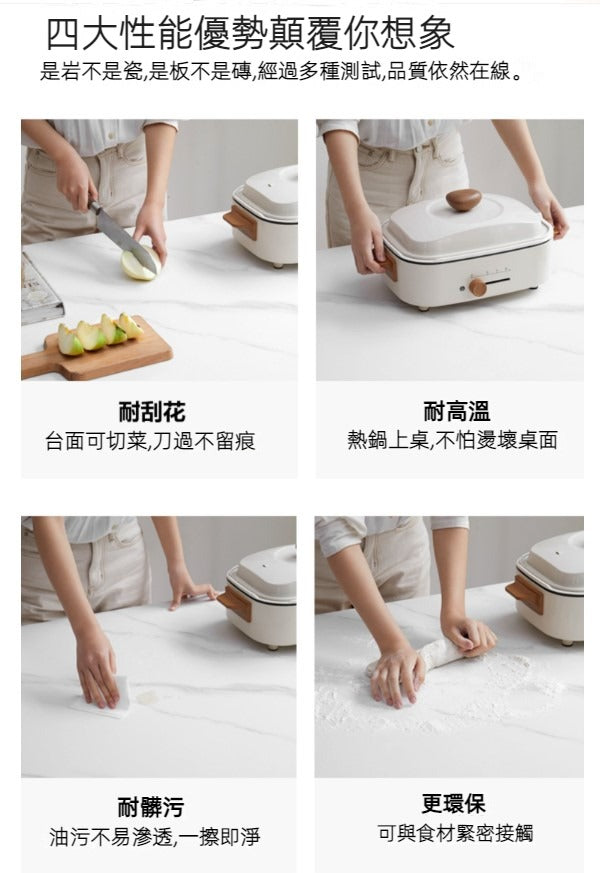 四大性能優勢顛覆你想象
是岩不是瓷,是板不是磚,經過多種測試,品質依然在線。

耐刮花
台面可切菜,刀過不留痕

耐高溫
熱鍋上桌,不怕燙壞桌面

耐髒污
油污不易滲透,一擦即淨

更環保
可與食材緊密接觸